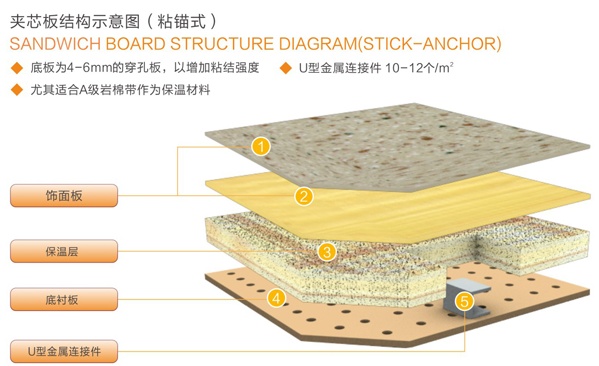 夹芯板结构示意图（粘锚式）
SANDWICH BOARD STRUCTURE DIAGRAM(STICK-ANCHOR)

◆ 底板为4-6mm的穿孔板，以增加粘结强度
◆ U型金属连接件 10-12个/$m^2$
◆ 尤其适合A级岩棉带作为保温材料

1
2
3
4
5

饰面板
保温层
底衬板
U型金属连接件